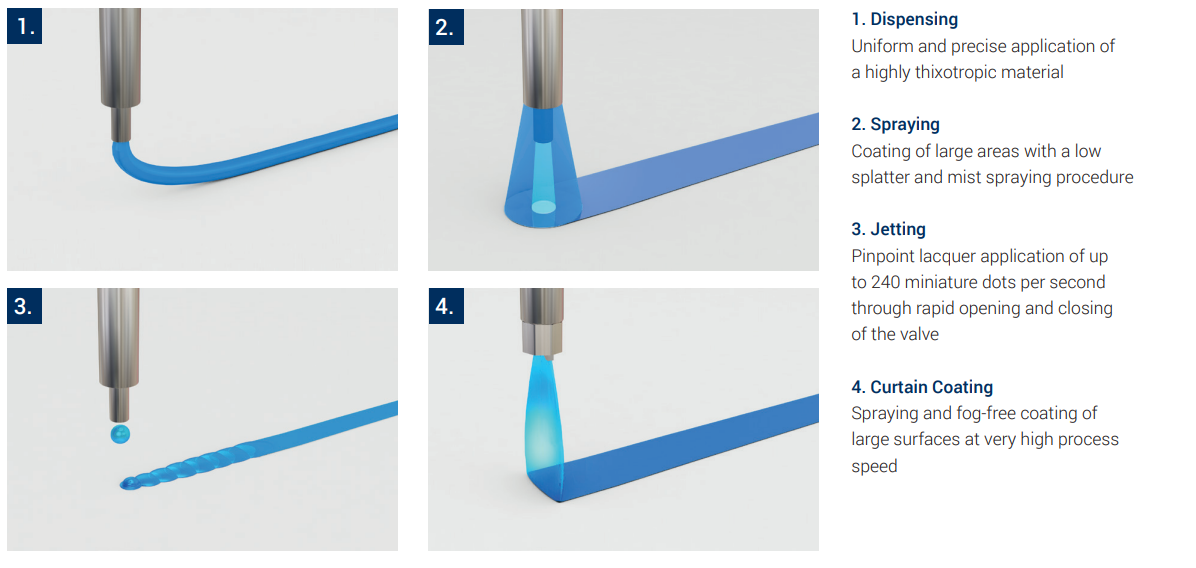 1.

2.

3.

4.

1. Dispensing
Uniform and precise application of a highly thixotropic material

2. Spraying
Coating of large areas with a low splatter and mist spraying procedure

3. Jetting
Pinpoint lacquer application of up to 240 miniature dots per second through rapid opening and closing of the valve

4. Curtain Coating
Spraying and fog-free coating of large surfaces at very high process speed